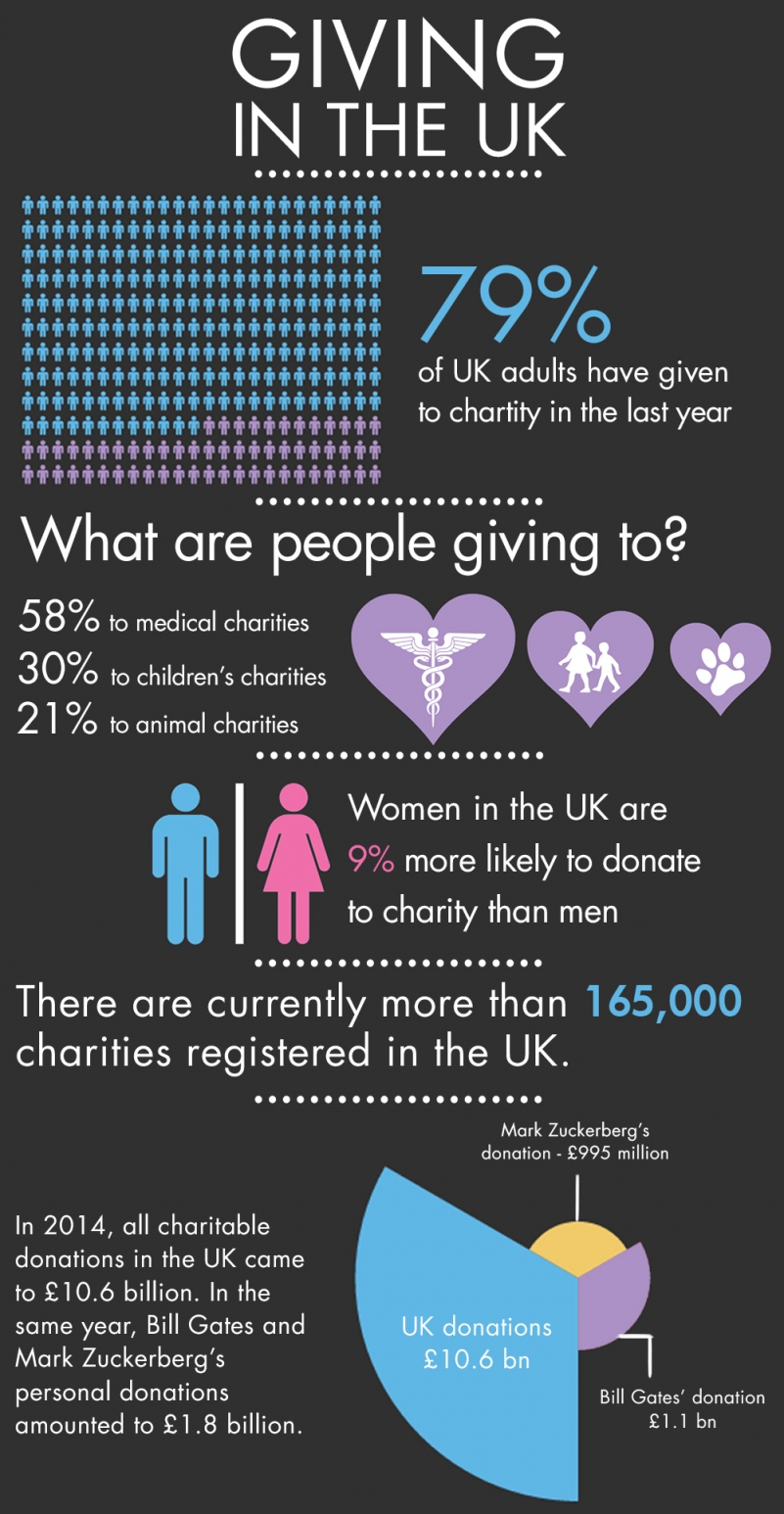 GIVING IN THE UK

79%
of UK adults have given to chartity in the last year

What are people giving to?

58% to medical charities
30% to children's charities
21% to animal charities

Women in the UK are 9% more likely to donate to charity than men

There are currently more than 165,000 charities registered in the UK.

In 2014, all charitable donations in the UK came to £10.6 billion. In the same year, Bill Gates and Mark Zuckerberg's personal donations amounted to £1.8 billion.

Mark Zuckerberg's donation - £995 million

UK donations £10.6 bn

Bill Gates' donation £1.1 bn